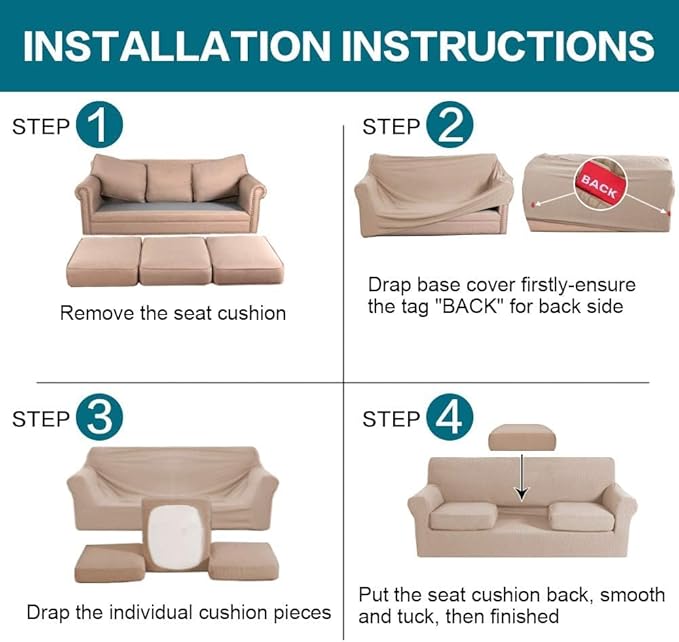 INSTALLATION INSTRUCTIONS

STEP 1

Remove the seat cushion

STEP 2

BACK

Drap base cover firstly-ensure the tag "BACK" for back side

STEP 3

Drap the individual cushion pieces

STEP 4

Put the seat cushion back, smooth and tuck, then finished