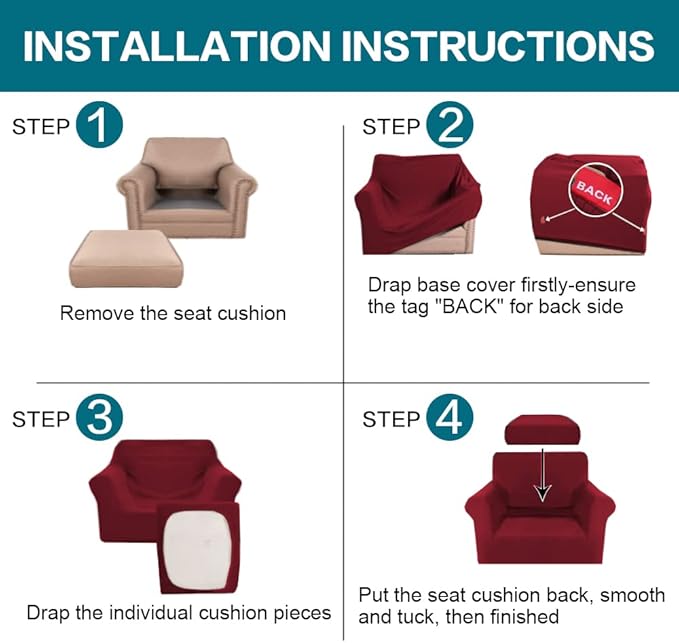 INSTALLATION INSTRUCTIONS

STEP 1

Remove the seat cushion

STEP 2

BACK

Drap base cover firstly-ensure the tag "BACK" for back side

STEP 3

Drap the individual cushion pieces

STEP 4

Put the seat cushion back, smooth and tuck, then finished