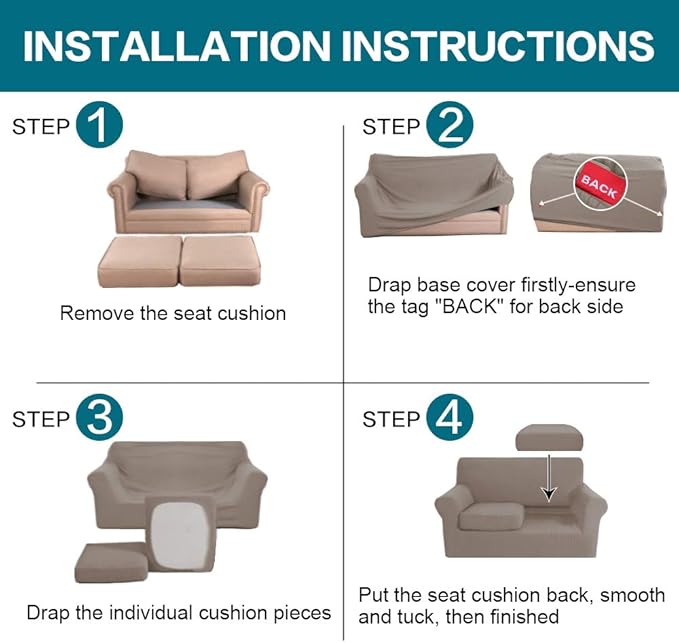 INSTALLATION INSTRUCTIONS

STEP 1

Remove the seat cushion

STEP 2

BACK

Drap base cover firstly-ensure the tag "BACK" for back side

STEP 3

Drap the individual cushion pieces

STEP 4

Put the seat cushion back, smooth and tuck, then finished