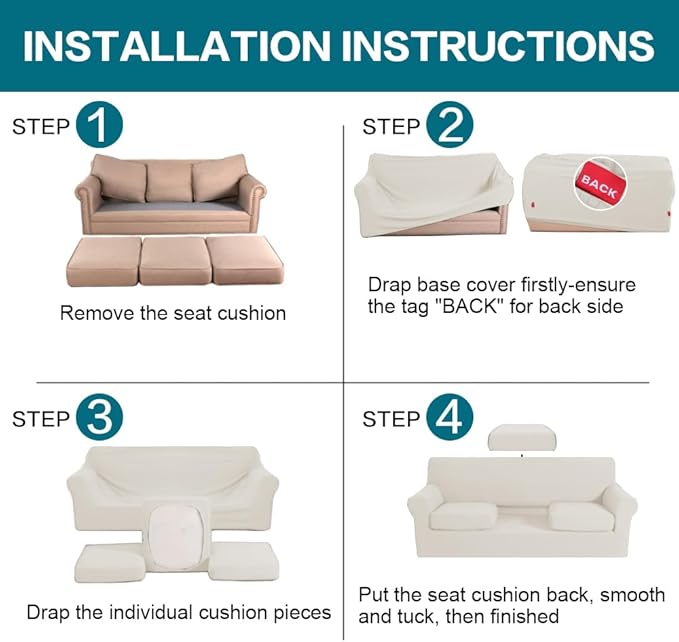 INSTALLATION INSTRUCTIONS

STEP 1

Remove the seat cushion

STEP 2

BACK

Drap base cover firstly-ensure the tag "BACK" for back side

STEP 3

Drap the individual cushion pieces

STEP 4

Put the seat cushion back, smooth and tuck, then finished