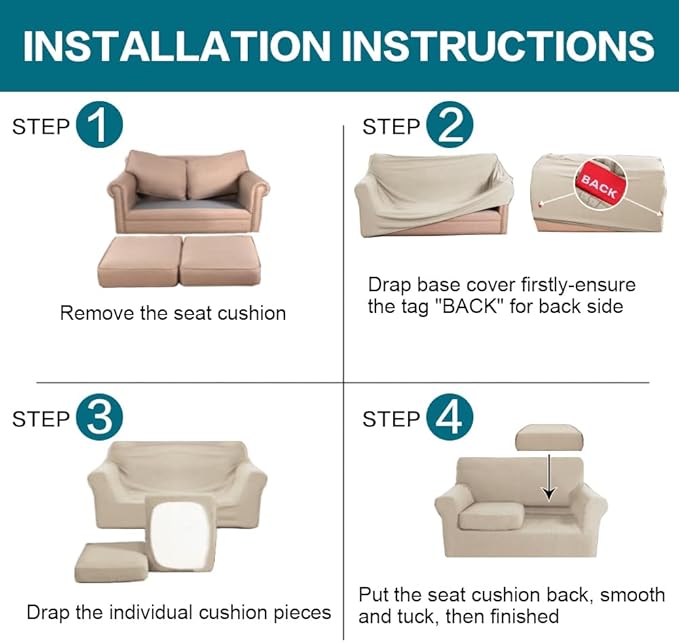 INSTALLATION INSTRUCTIONS

STEP 1

Remove the seat cushion

STEP 2

BACK

Drap base cover firstly-ensure the tag "BACK" for back side

STEP 3

Drap the individual cushion pieces

STEP 4

Put the seat cushion back, smooth and tuck, then finished