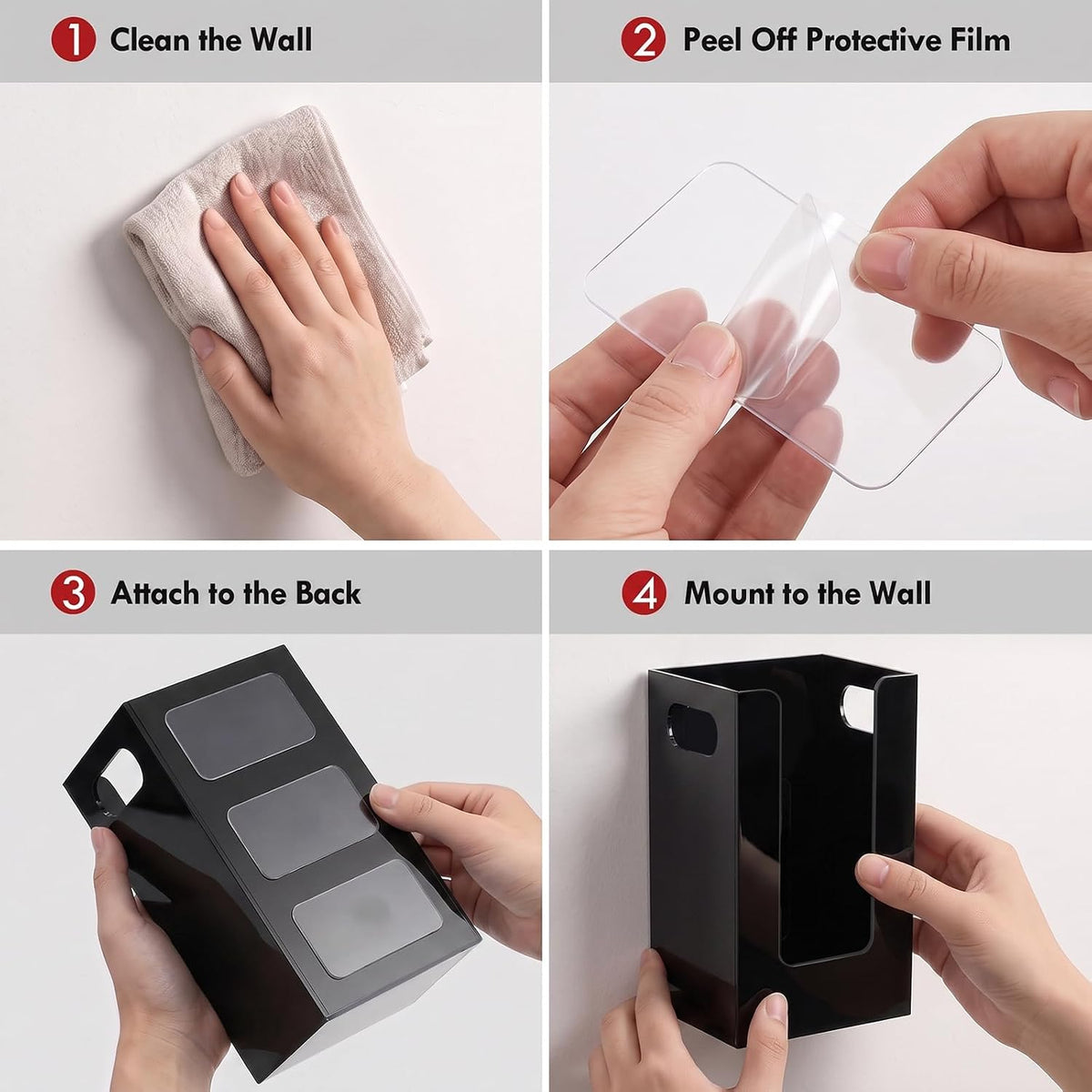 1 Clean the Wall

2 Peel Off Protective Film

3 Attach to the Back

4 Mount to the Wall