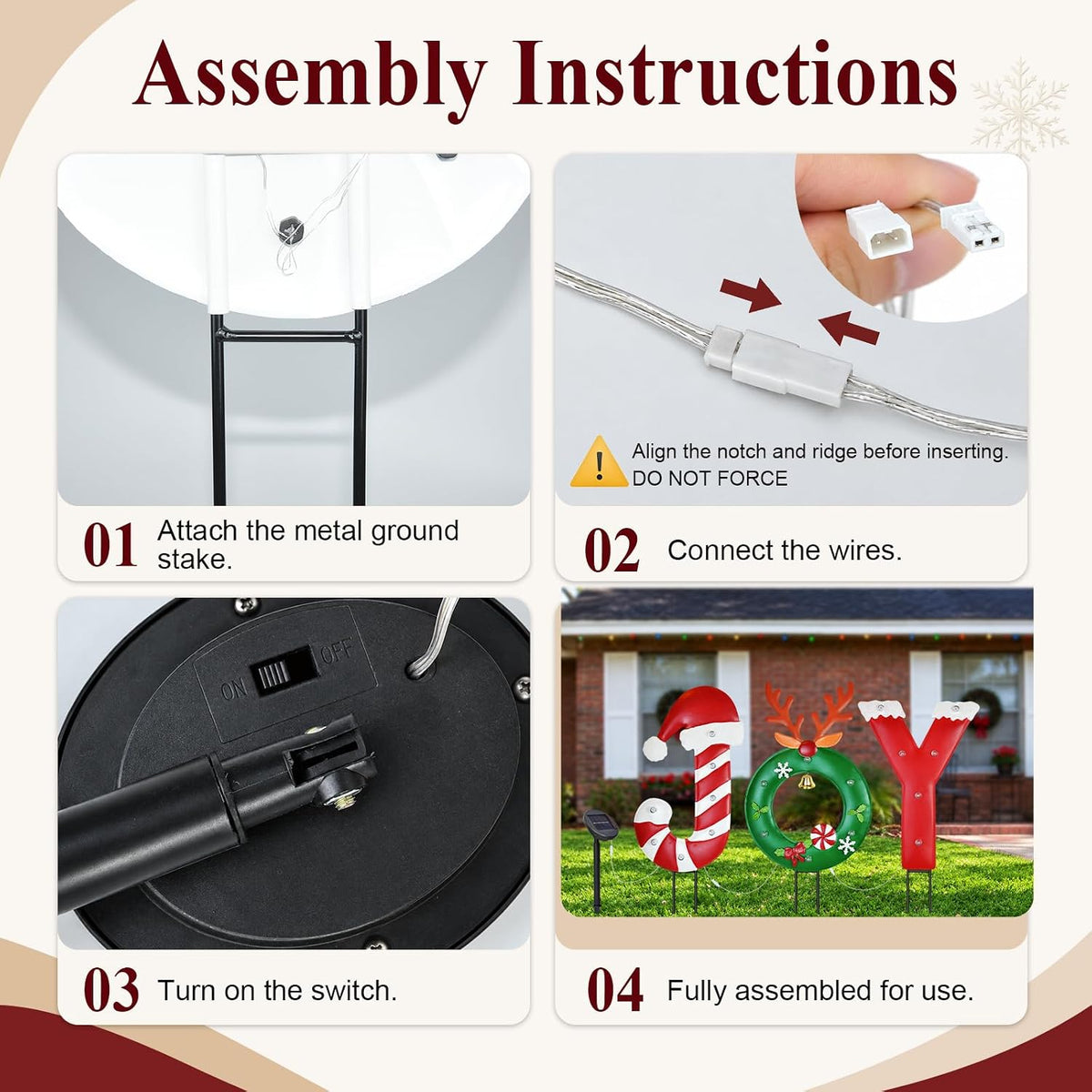 Assembly Instructions

01 Attach the metal ground stake.

Align the notch and ridge before inserting.
DO NOT FORCE

02 Connect the wires.

ON OFF

03 Turn on the switch.

04 Fully assembled for use.