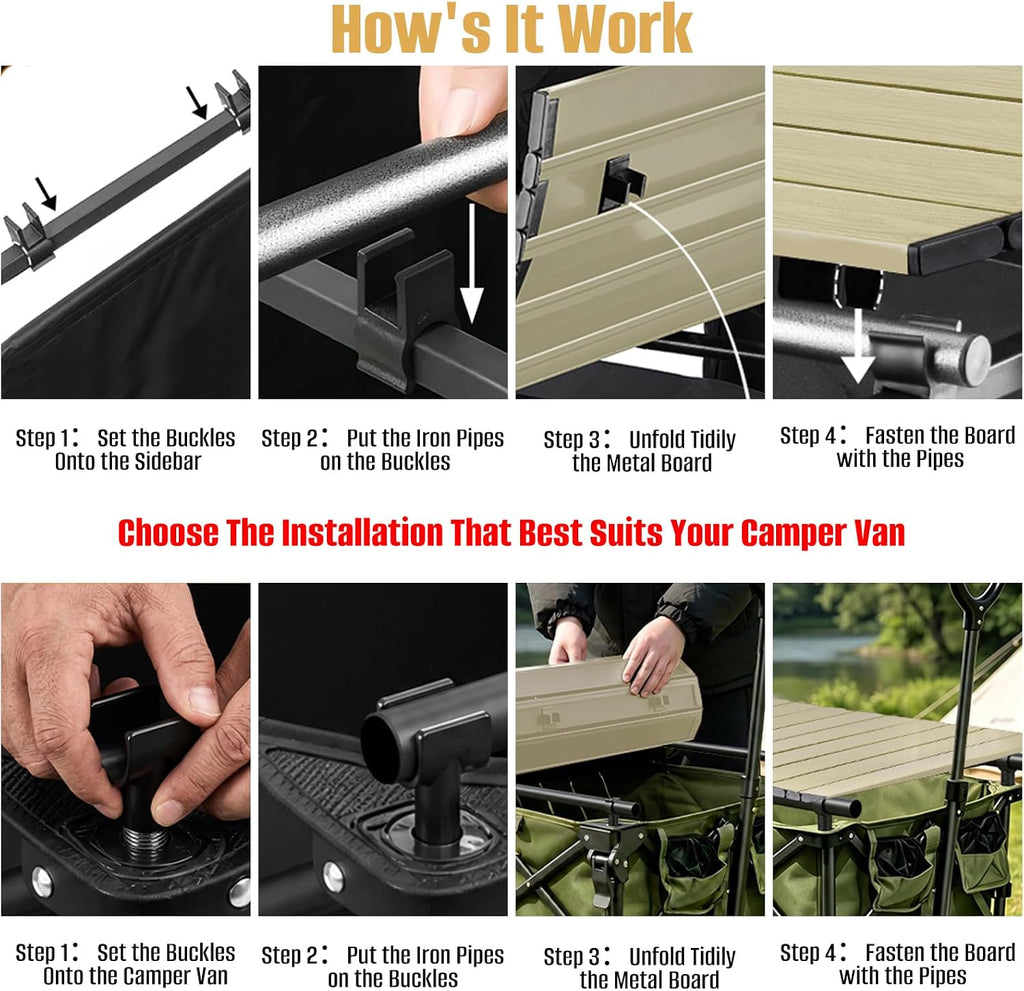 How's It Work

Step 1： Set the Buckles Onto the Sidebar

Step 2： Put the Iron Pipes on the Buckles

Step 3： Unfold Tidily the Metal Board

Step 4： Fasten the Board with the Pipes

Choose The Installation That Best Suits Your Camper Van

Step 1： Set the Buckles Onto the Camper Van

Step 2： Put the Iron Pipes on the Buckles

Step 3： Unfold Tidily the Metal Board

Step 4： Fasten the Board with the Pipes