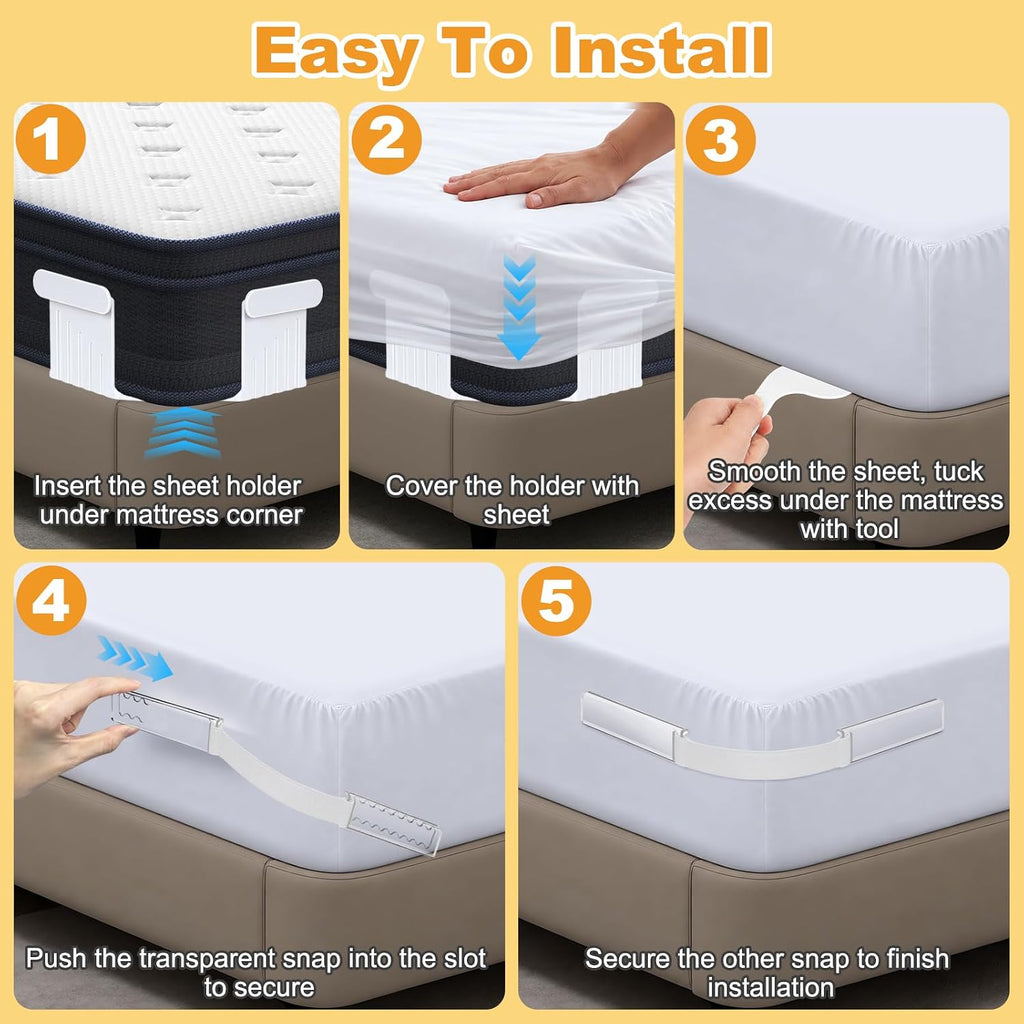 Easy To Install

1

Insert the sheet holder under mattress corner

2

Cover the holder with sheet

3

Smooth the sheet, tuck excess under the mattress with tool

4

Push the transparent snap into the slot to secure

5

Secure the other snap to finish installation