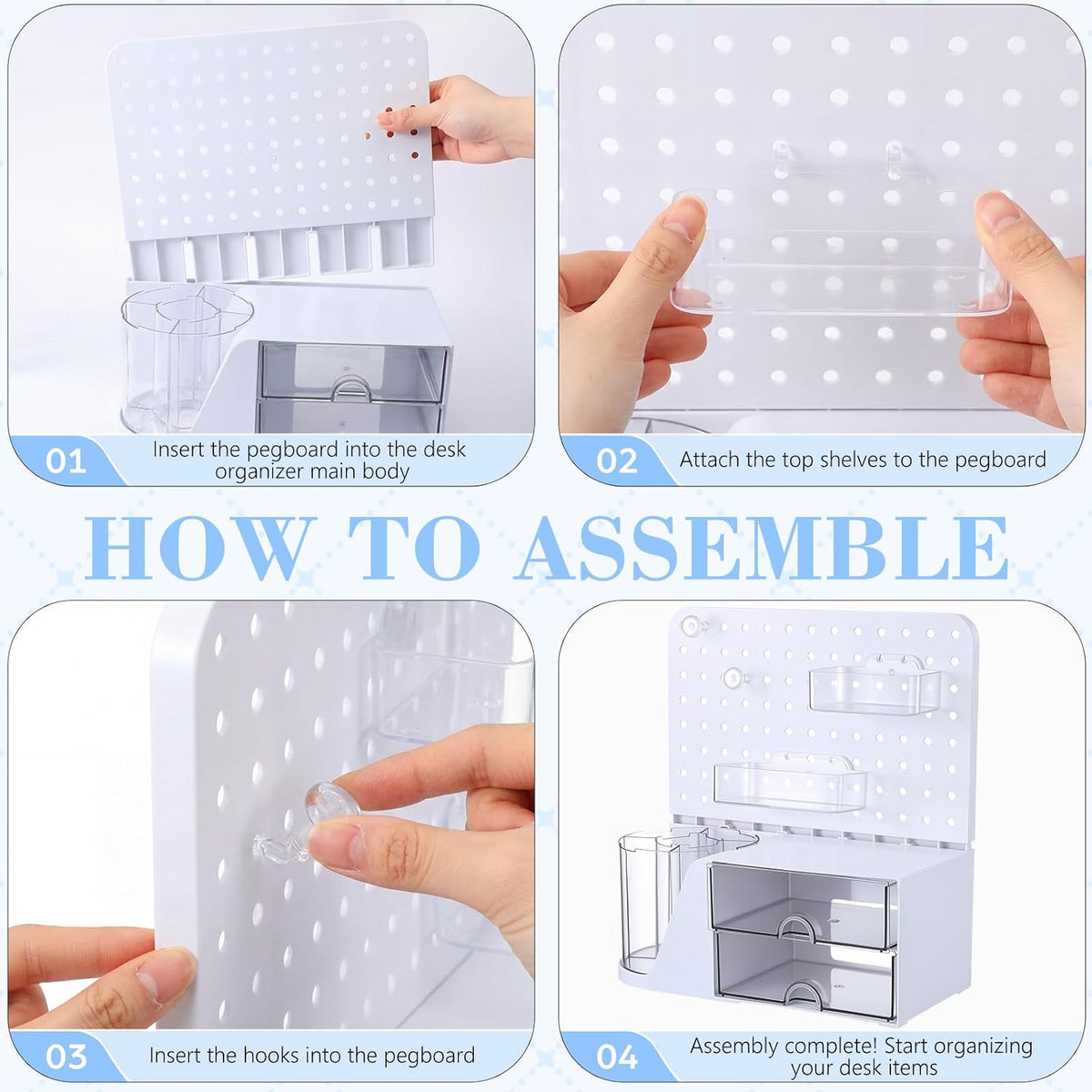 01

Insert the pegboard into the desk organizer main body

02

Attach the top shelves to the pegboard

HOW TO ASSEMBLE

03

Insert the hooks into the pegboard

04

Assembly complete! Start organizing your desk items