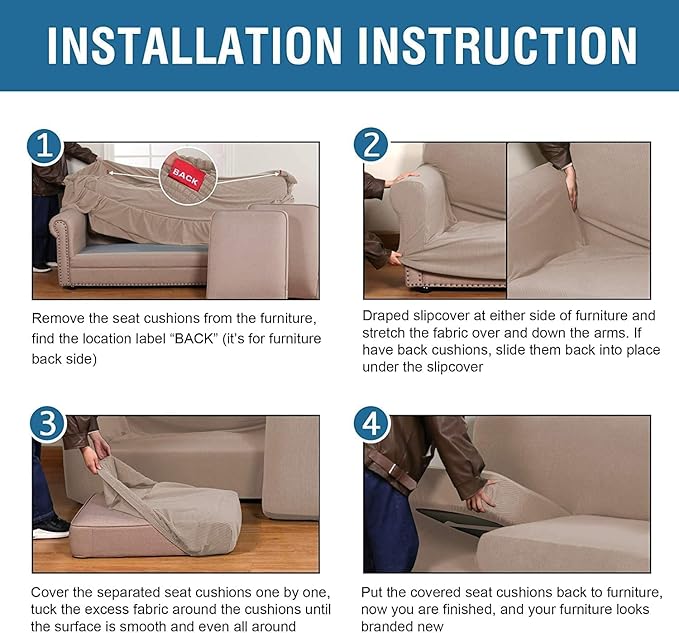 INSTALLATION INSTRUCTION

1

BACK

Remove the seat cushions from the furniture, find the location label “BACK” (it's for furniture back side)

2

Draped slipcover at either side of furniture and stretch the fabric over and down the arms. If have back cushions, slide them back into place under the slipcover

3

Cover the separated seat cushions one by one, tuck the excess fabric around the cushions until the surface is smooth and even all around

4

Put the covered seat cushions back to furniture, now you are finished, and your furniture looks branded new