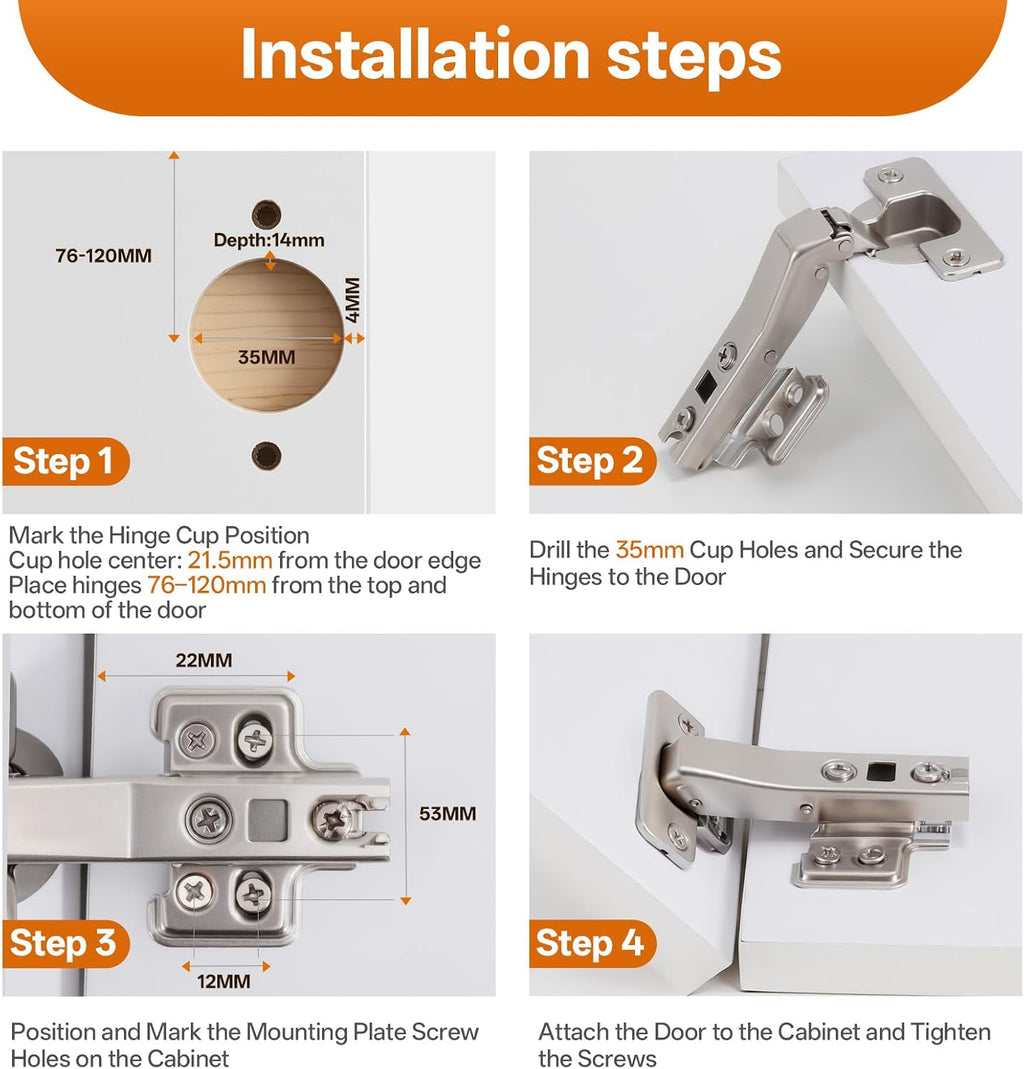 Installation steps

76-120MM

Depth:14mm

4MM

35MM

Step 1

Mark the Hinge Cup Position
Cup hole center: 21.5mm from the door edge
Place hinges 76–120mm from the top and bottom of the door

Step 2

Drill the 35mm Cup Holes and Secure the Hinges to the Door

22MM

53MM

12MM

Step 3

Position and Mark the Mounting Plate Screw Holes on the Cabinet

Step 4

Attach the Door to the Cabinet and Tighten the Screws