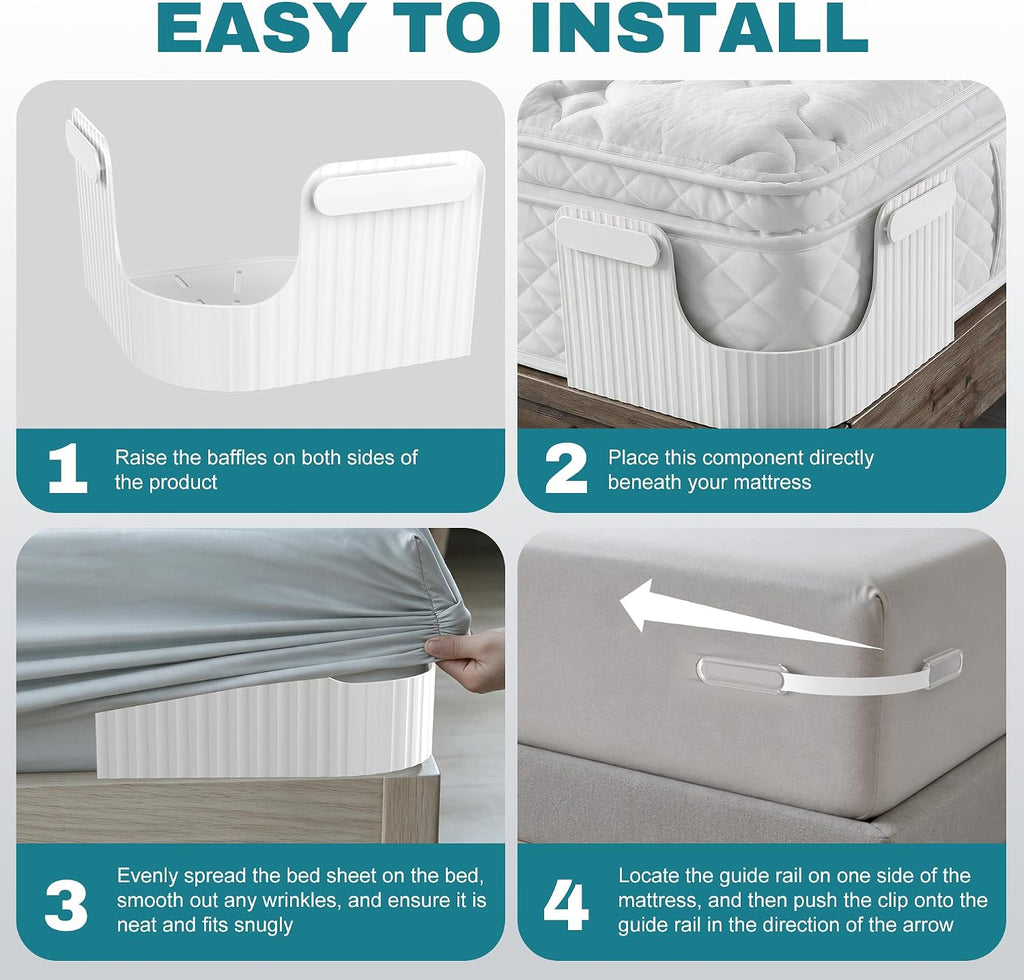 EASY TO INSTALL

1 Raise the baffles on both sides of the product

2 Place this component directly beneath your mattress

3 Evenly spread the bed sheet on the bed, smooth out any wrinkles, and ensure it is neat and fits snugly

4 Locate the guide rail on one side of the mattress, and then push the clip onto the guide rail in the direction of the arrow